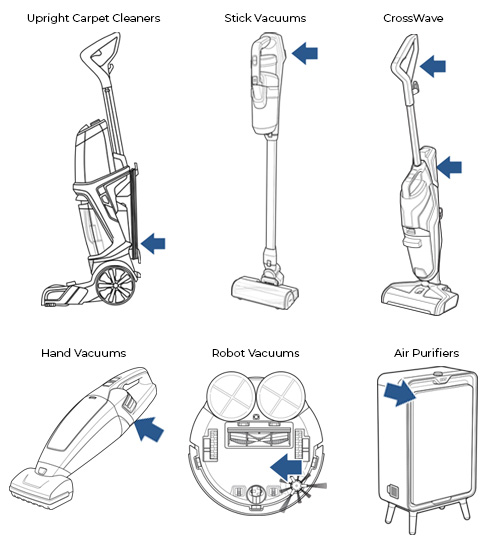 Upright Carpet Cleaners

Stick Vacuums

CrossWave

Hand Vacuums

Robot Vacuums

Air Purifiers